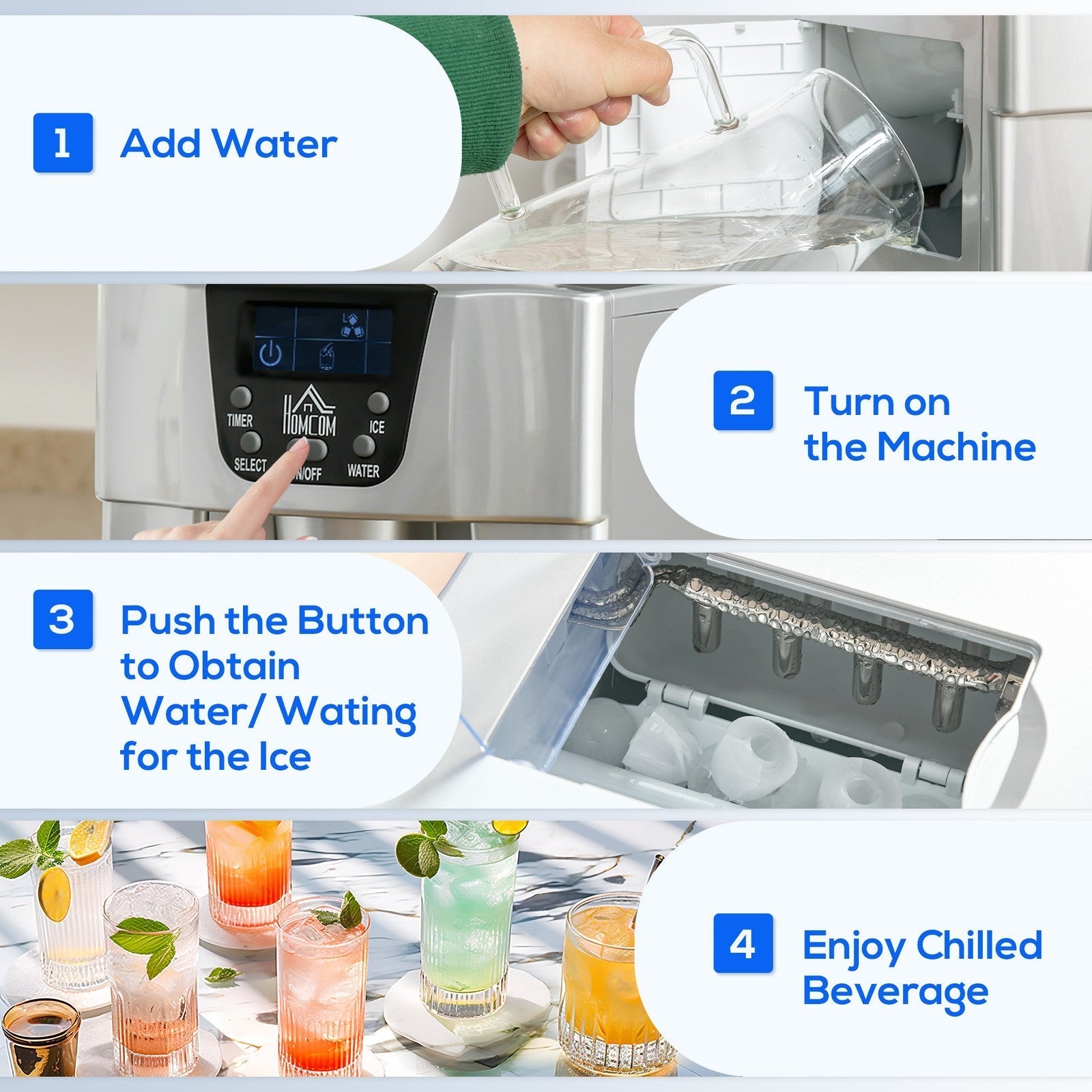 1 Add Water

TIMER
HOMCOM
ICE
SELECT
N/OFF
WATER

2 Turn on the Machine

3 Push the Button to Obtain Water/ Wating for the Ice

4 Enjoy Chilled Beverage