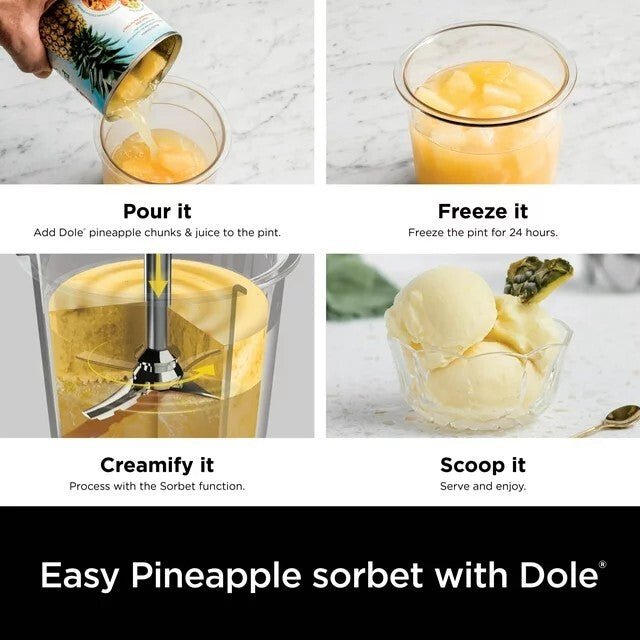 Pour it
Add Dole® pineapple chunks & juice to the pint.

Freeze it
Freeze the pint for 24 hours.

Creamify it
Process with the Sorbet function.

Scoop it
Serve and enjoy.

Easy Pineapple sorbet with Dole®